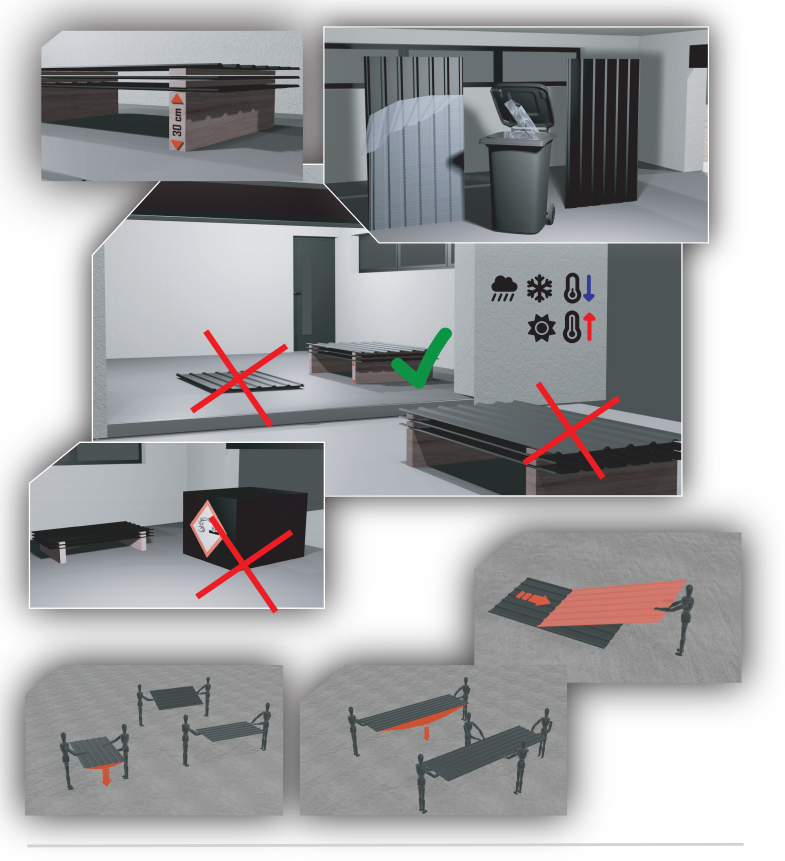 30 cm